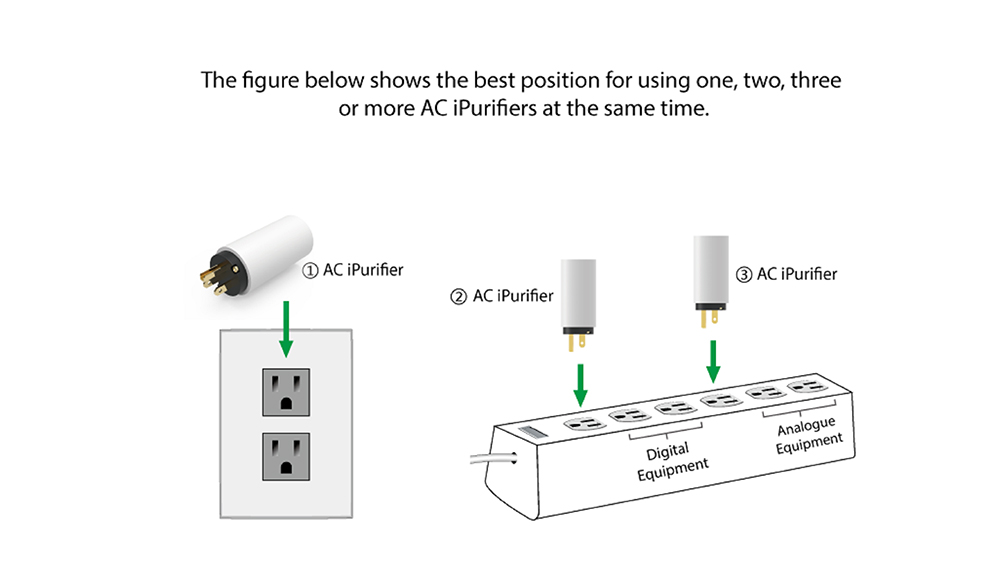 The figure below shows the best position for using one, two, three or more AC iPurifiers at the same time.

① AC iPurifier

② AC iPurifier

③ AC iPurifier

Digital Equipment

Analogue Equipment